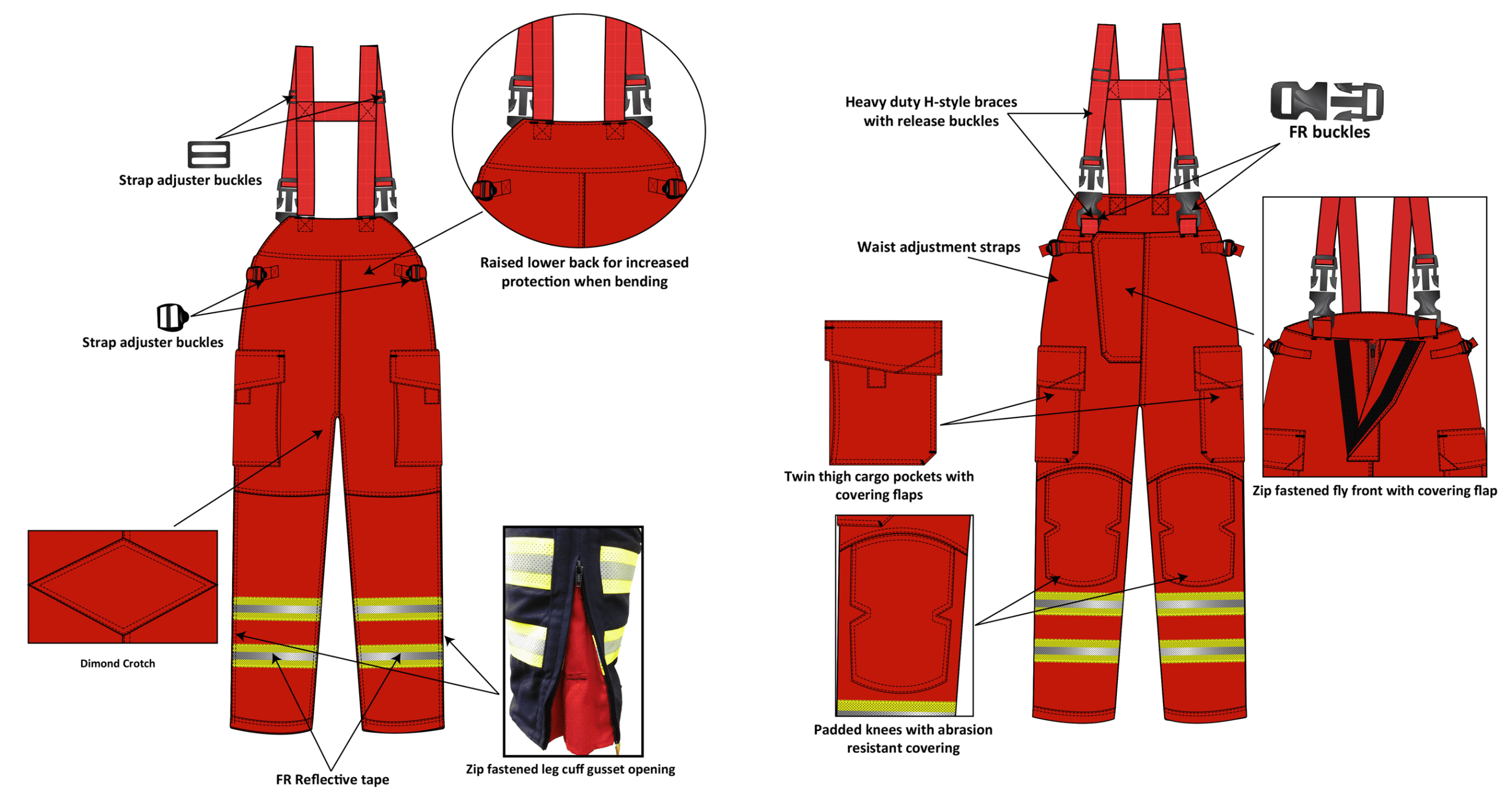 Strap adjuster buckles

Raised lower back for increased protection when bending

Strap adjuster buckles

Dimond Crotch

FR Reflective tape

Zip fastened leg cuff gusset opening

Heavy duty H-style braces with release buckles

FR buckles

Waist adjustment straps

Twin thigh cargo pockets with covering flaps

Zip fastened fly front with covering flap

Padded knees with abrasion resistant covering