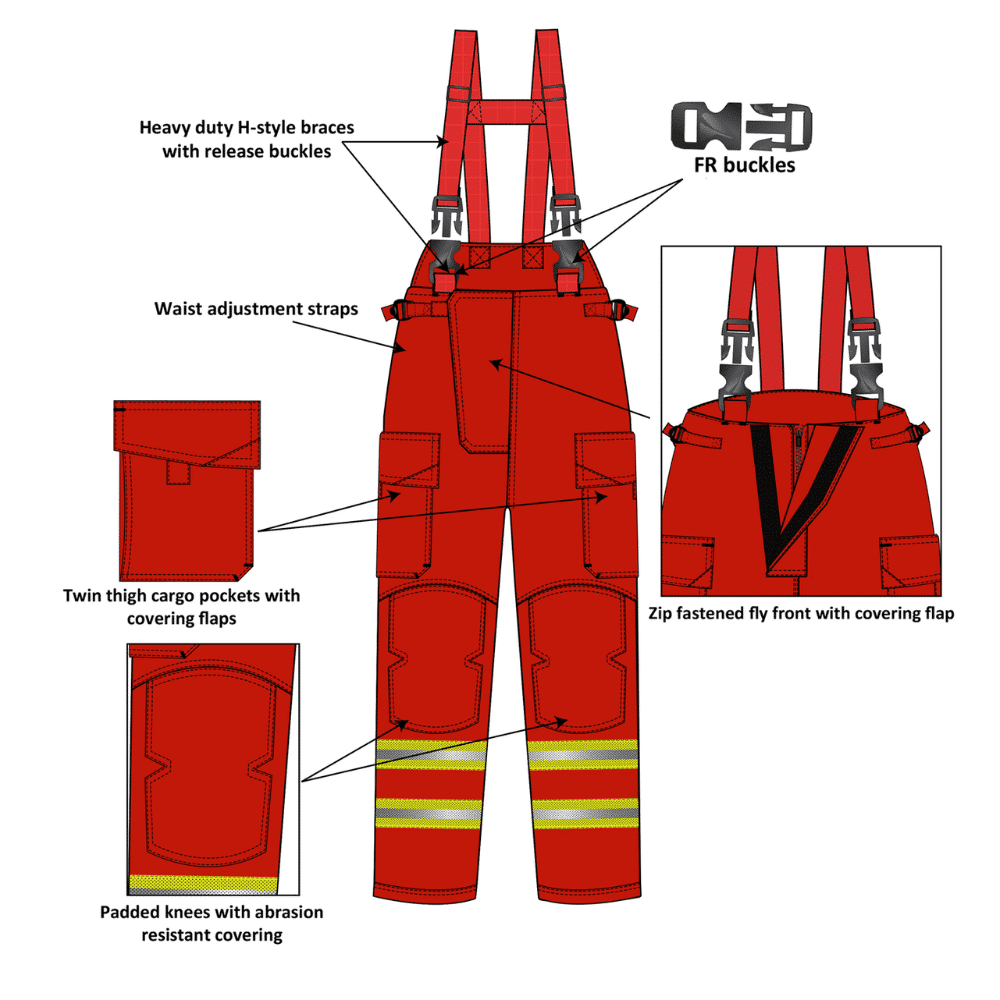 Heavy duty H-style braces with release buckles

FR buckles

Waist adjustment straps

Twin thigh cargo pockets with covering flaps

Zip fastened fly front with covering flap

Padded knees with abrasion resistant covering