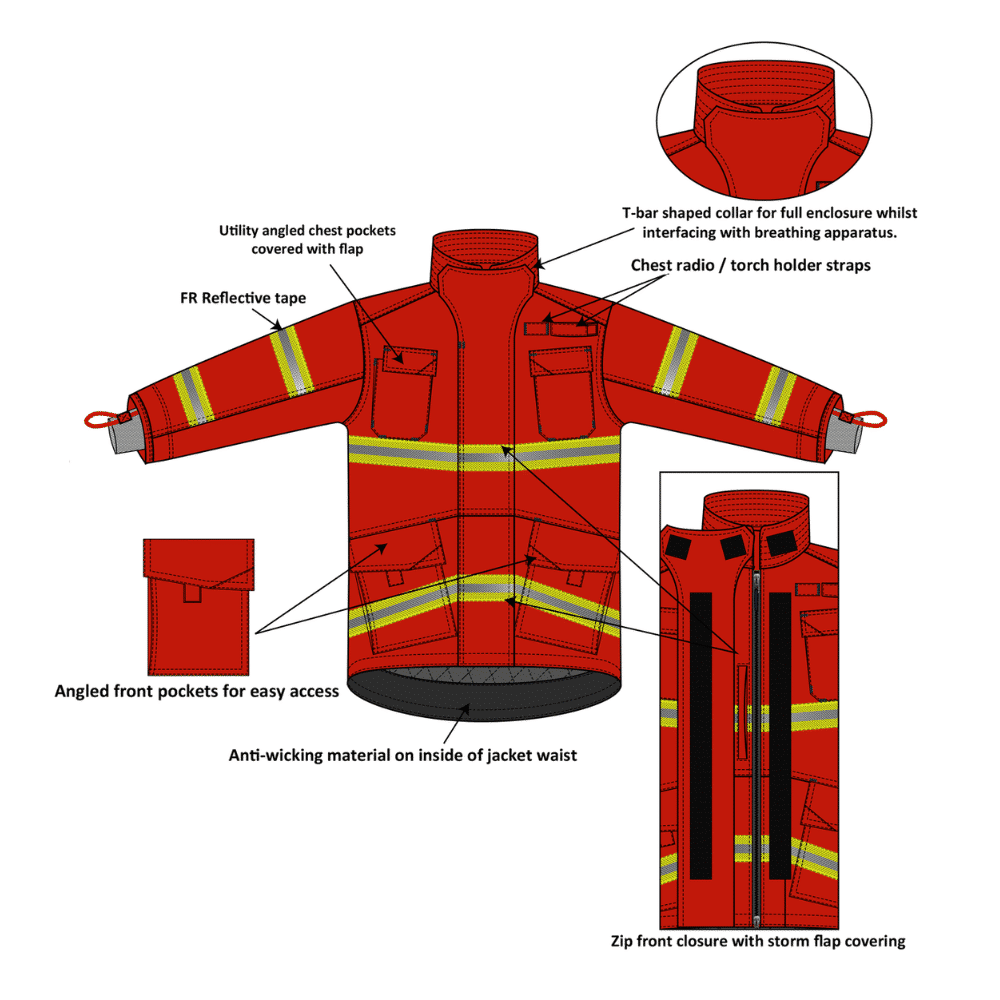 T-bar shaped collar for full enclosure whilst interfacing with breathing apparatus.

Utility angled chest pockets covered with flap

Chest radio / torch holder straps

FR Reflective tape

Angled front pockets for easy access

Anti-wicking material on inside of jacket waist

Zip front closure with storm flap covering